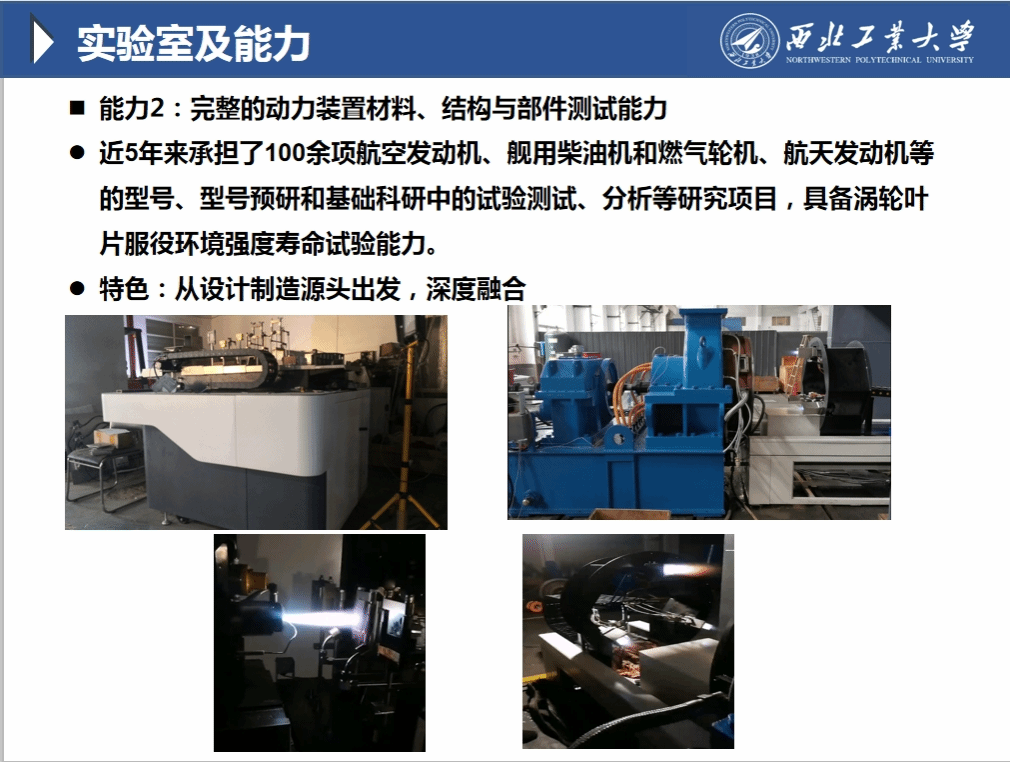 实验室及能力

西北工業大學
NORTHWESTERN POLYTECHNICAL UNIVERSITY

■ 能力2：完整的动力装置材料、结构与部件测试能力

● 近5年来承担了100余项航空发动机、舰用柴油机和燃气轮机、航天发动机等的型号、型号预研和基础科研中的试验测试、分析等研究项目，具备涡轮叶片服役环境强度寿命试验能力。

● 特色：从设计制造源头出发，深度融合